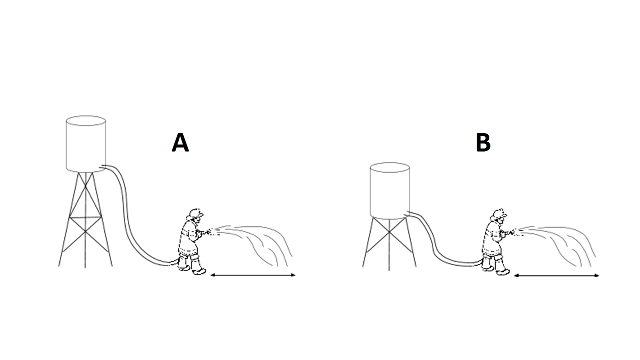 A

B